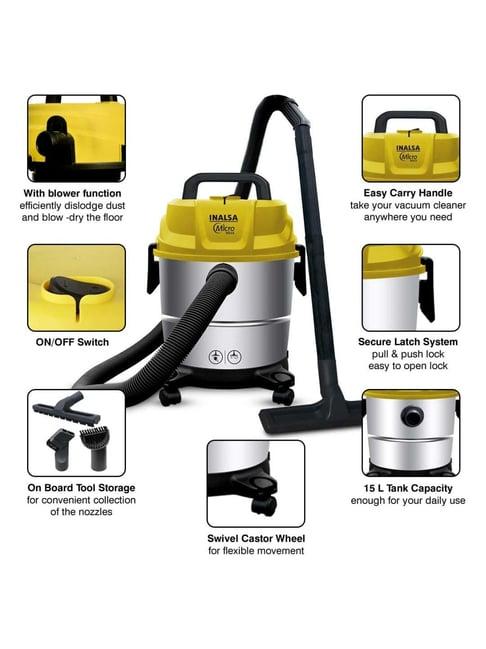 With blower function
efficiently dislodge dust
and blow -dry the floor

ON/OFF Switch

On Board Tool Storage
for convenient collection
of the nozzles

INALSA
Micro

Swivel Castor Wheel
for flexible movement

INALSA
Micro

Easy Carry Handle
take your vacuum cleaner
anywhere you need

Secure Latch System
pull & push lock
easy to open lock

15 L Tank Capacity
enough for your daily use